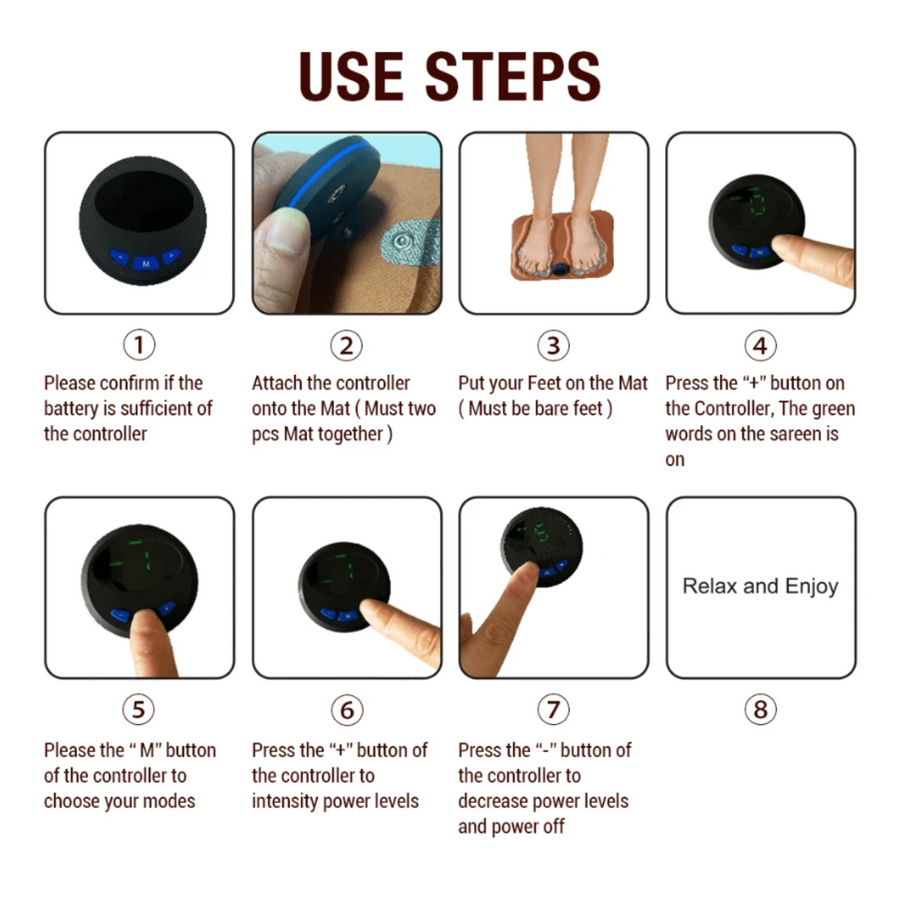 USE STEPS

M

①

Please confirm if the battery is sufficient of the controller

②

Attach the controller onto the Mat ( Must two pcs Mat together )

③

Put your Feet on the Mat ( Must be bare feet )

④

Press the "+" button on the Controller, The green words on the sareen is on

⑤

Please the " M" button of the controller to choose your modes

⑥

Press the "+" button of the controller to intensity power levels

⑦

Press the "-" button of the controller to decrease power levels and power off

Relax and Enjoy

⑧